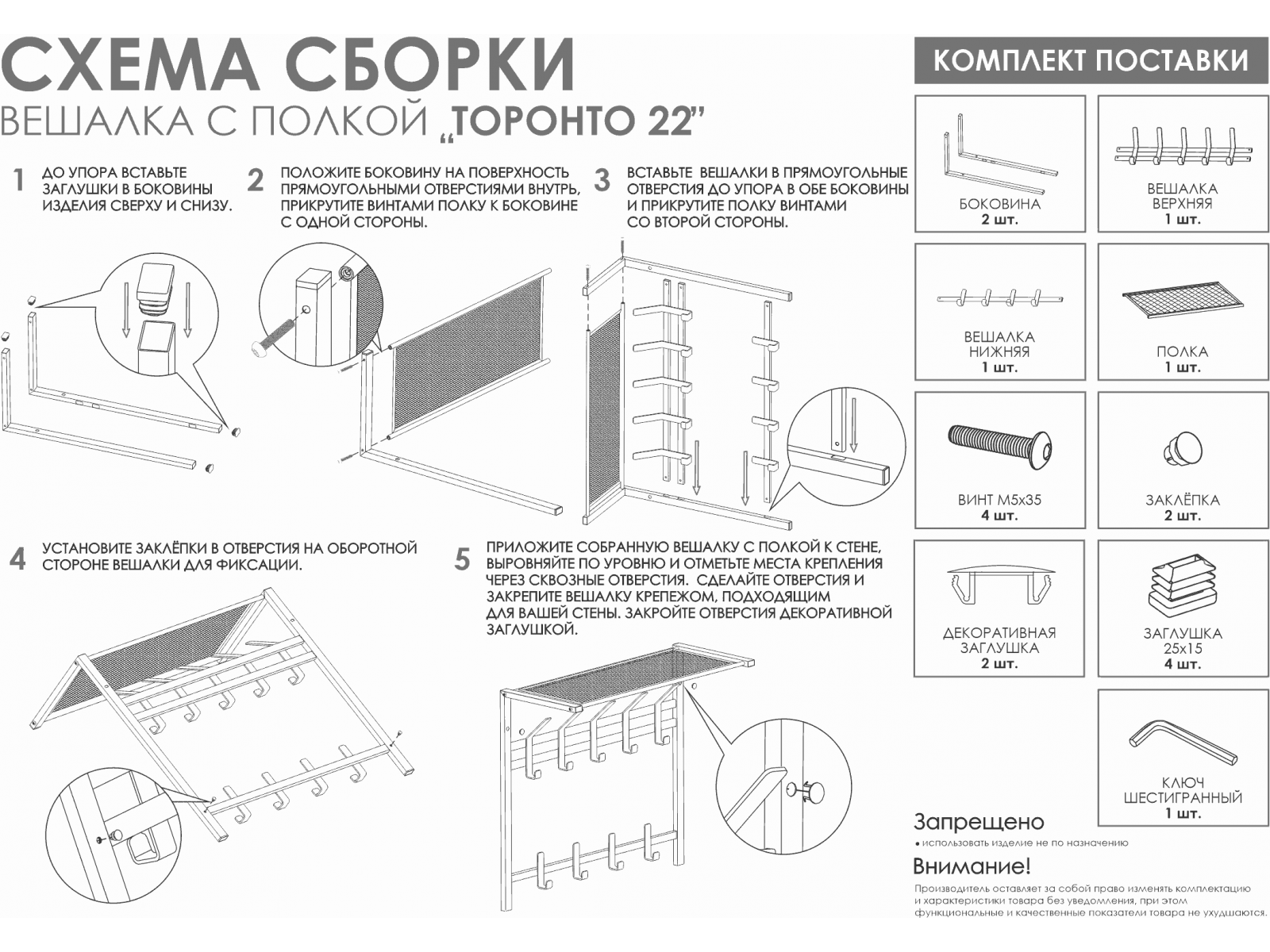 СХЕМА СБОРКИ
ВЕШАЛКА С ПОЛКОЙ „ТОРОНТО 22"

1 ДО УПОРА ВСТАВЬТЕ ЗАГЛУШКИ В БОКОВИНЫ ИЗДЕЛИЯ СВЕРХУ И СНИЗУ.

2 ПОЛОЖИТЕ БОКОВИНУ НА ПОВЕРХНОСТЬ ПРЯМОУГОЛЬНЫМИ ОТВЕРСТИЯМИ ВНУТРЬ, ПРИКРУТИТЕ ВИНТАМИ ПОЛКУ К БОКОВИНЕ С ОДНОЙ СТОРОНЫ.

3 ВСТАВЬТЕ ВЕШАЛКИ В ПРЯМОУГОЛЬНЫЕ ОТВЕРСТИЯ ДО УПОРА В ОБЕ БОКОВИНЫ И ПРИКРУТИТЕ ПОЛКУ ВИНТАМИ СО ВТОРОЙ СТОРОНЫ.

4 УСТАНОВИТЕ ЗАКЛЁПКИ В ОТВЕРСТИЯ НА ОБОРОТНОЙ СТОРОНЕ ВЕШАЛКИ ДЛЯ ФИКСАЦИИ.

5 ПРИЛОЖИТЕ СОБРАННУЮ ВЕШАЛКУ С ПОЛКОЙ К СТЕНЕ, ВЫРОВНЯЙТЕ ПО УРОВНЮ И ОТМЕТЬТЕ МЕСТА КРЕПЛЕНИЯ ЧЕРЕЗ СКВОЗНЫЕ ОТВЕРСТИЯ. СДЕЛАЙТЕ ОТВЕРСТИЯ И ЗАКРЕПИТЕ ВЕШАЛКУ КРЕПЕЖОМ, ПОДХОДЯЩИМ ДЛЯ ВАШЕЙ СТЕНЫ. ЗАКРОЙТЕ ОТВЕРСТИЯ ДЕКОРАТИВНОЙ ЗАГЛУШКОЙ.

КОМПЛЕКТ ПОСТАВКИ

БОКОВИНА
2 шт.

ВЕШАЛКА ВЕРХНЯЯ
1 шт.

ВЕШАЛКА НИЖНЯЯ
1 шт.

ПОЛКА
1 шт.

ВИНТ М5х35
4 шт.

ЗАКЛЁПКА
2 шт.

ДЕКОРАТИВНАЯ ЗАГЛУШКА
2 шт.

ЗАГЛУШКА
25х15
4 шт.

КЛЮЧ ШЕСТИГРАННЫЙ
1 шт.

Запрещено
• использовать изделие не по назначению

Внимание!
Производитель оставляет за собой право изменять комплектацию и характеристики товара без уведомления, при этом функциональные и качественные показатели товара не ухудшаются.