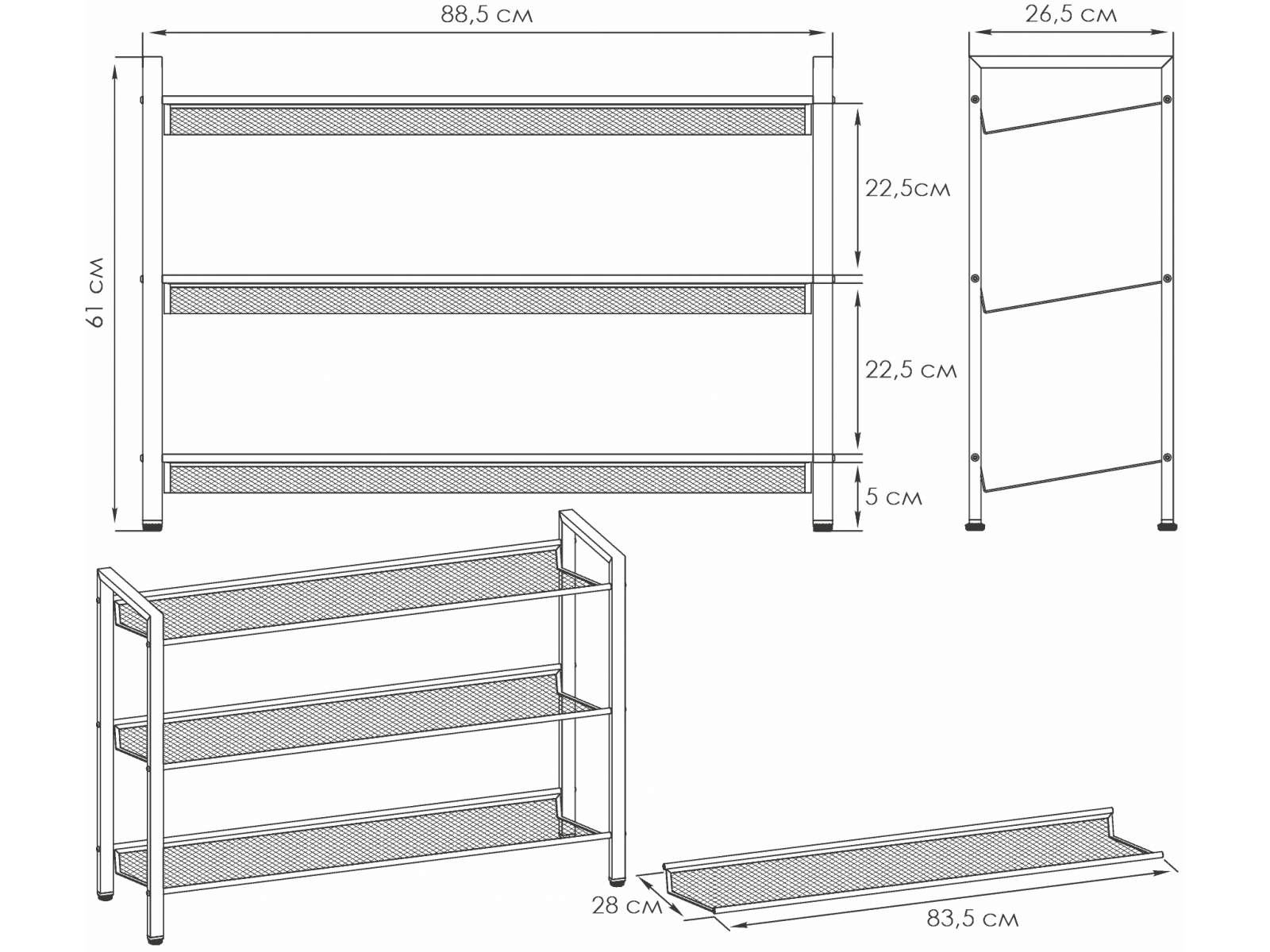 88,5 см

26,5 см

61 см

22,5см

22,5 см

5 см

28 см

83,5 см