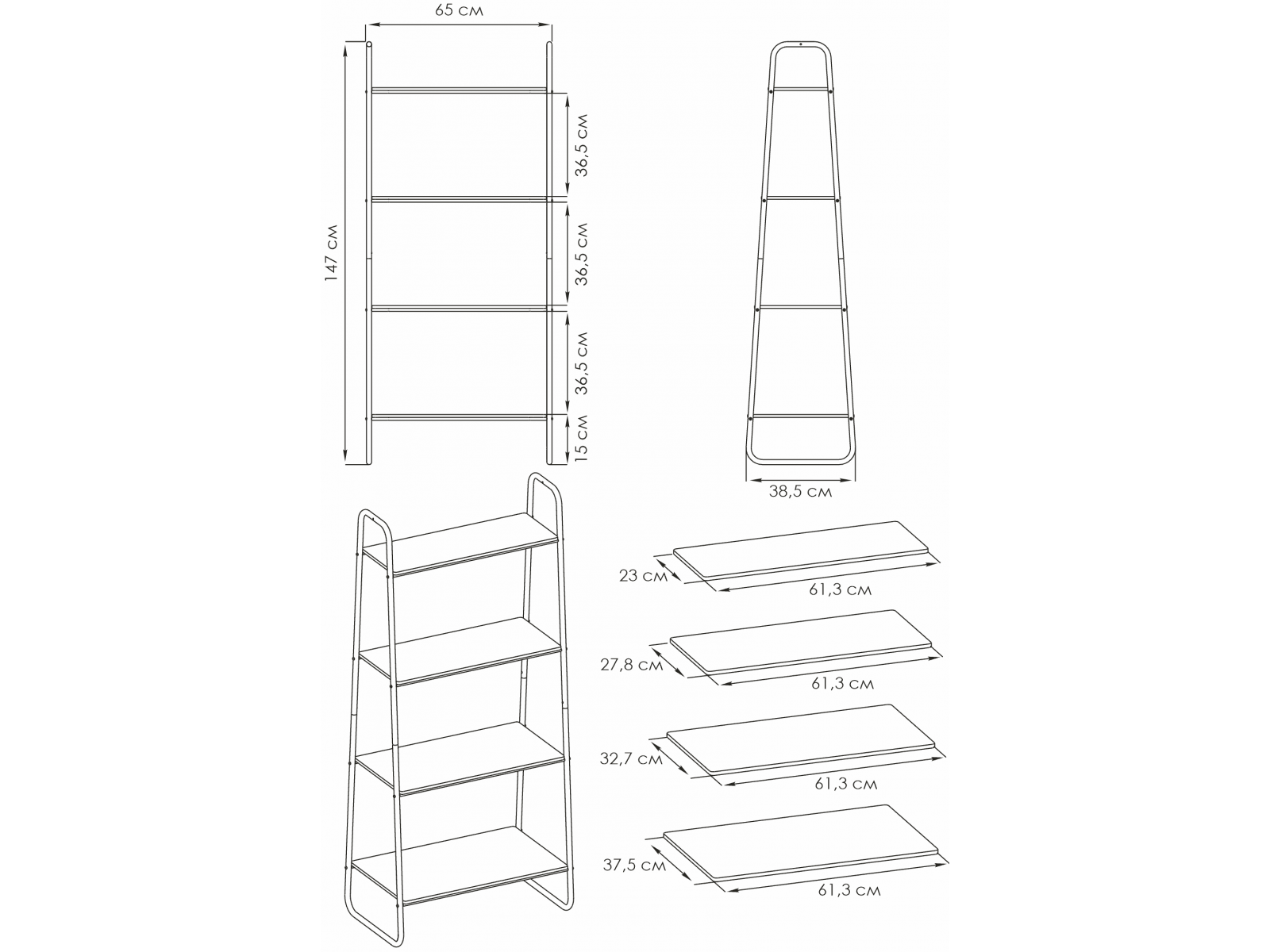 65 см
147 см
36,5 см
36,5 см
36,5 см
15 см
38,5 см
23 см
61,3 см
27,8 см
61,3 см
32,7 см
61,3 см
37,5 см
61,3 см