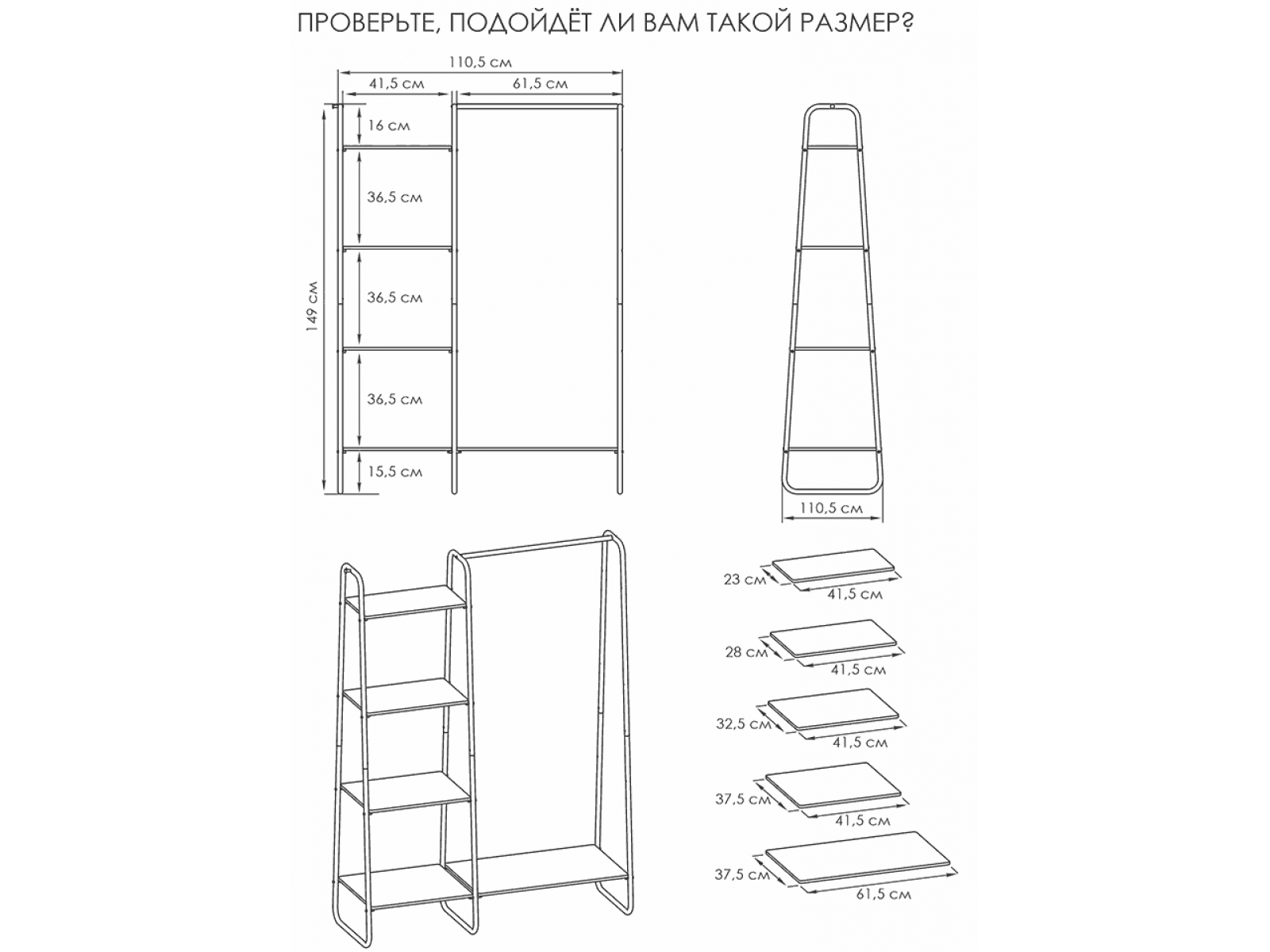 ПРОВЕРЬТЕ, ПОДОЙДЁТ ЛИ ВАМ ТАКОЙ РАЗМЕР?

110,5 см
41,5 см
61,5 см
16 см
36,5 см
36,5 см
36,5 см
15,5 см
149 см

110,5 см

23 см
41,5 см
28 см
41,5 см
32,5 см
41,5 см
37,5 см
41,5 см
37,5 см
61,5 см