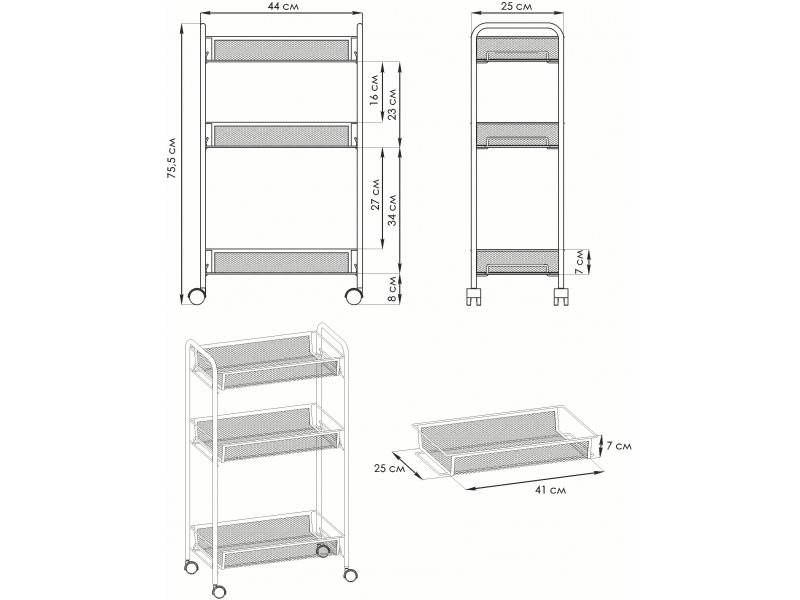 44 см
75,5 см
16 см
23 см
27 см
34 см
8 см
25 см
7 см
7 см
25 см
41 см