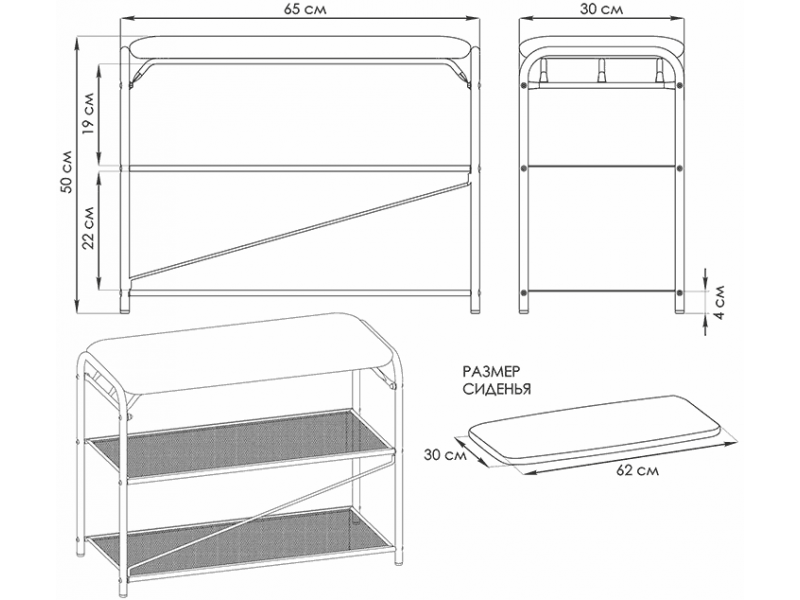 65 см

30 см

19 см

50 см

22 см

4 см

РАЗМЕР
СИДЕНЬЯ

30 см

62 см