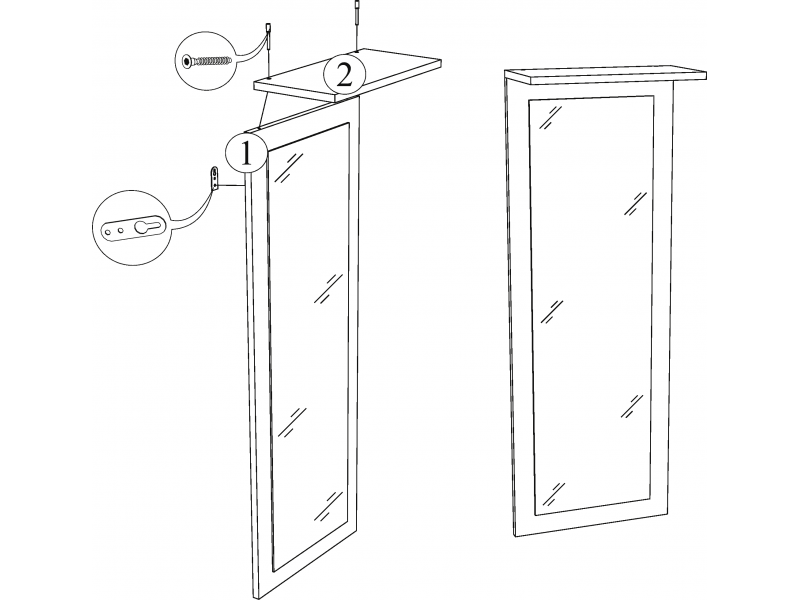 2
1