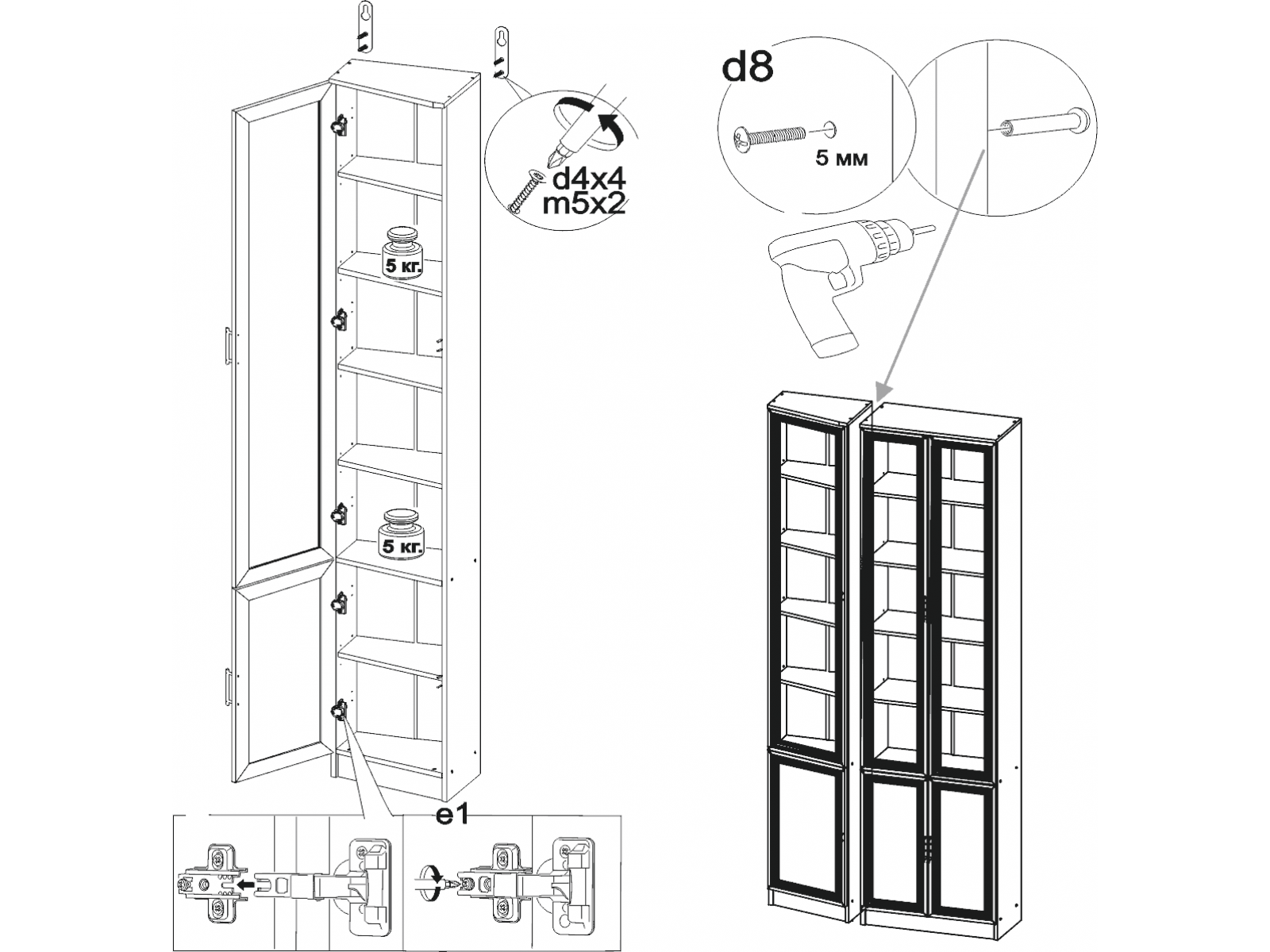 d4x4
m5x2

5 кг.

5 кг.

e1

d8

5 мм