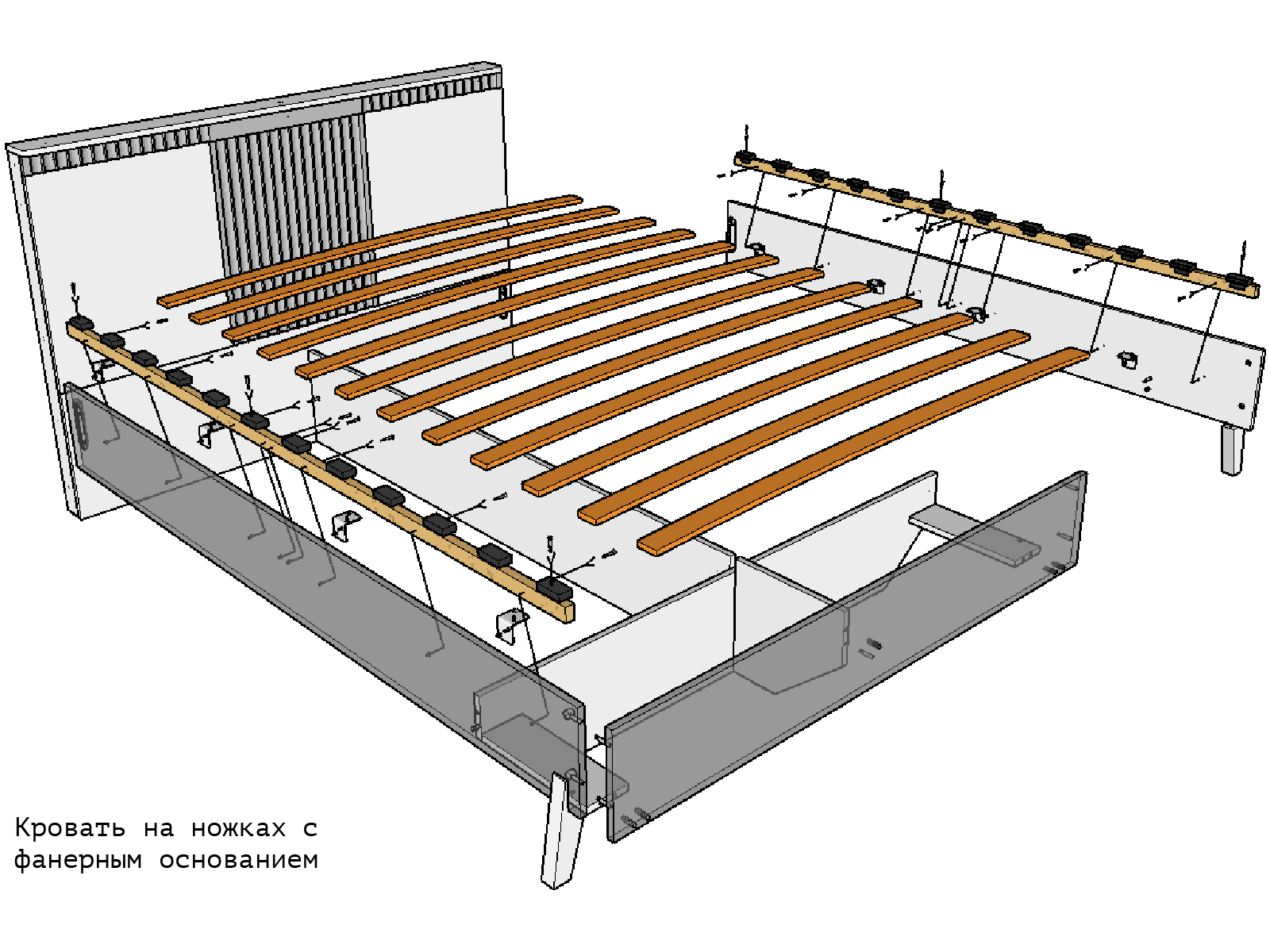 Кровать на ножках с фанерным основанием