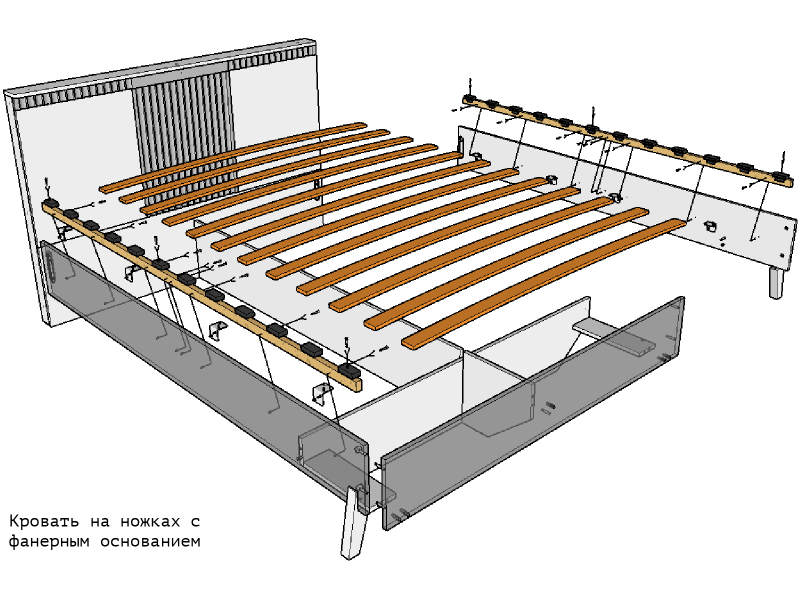 Кровать на ножках с фанерным основанием