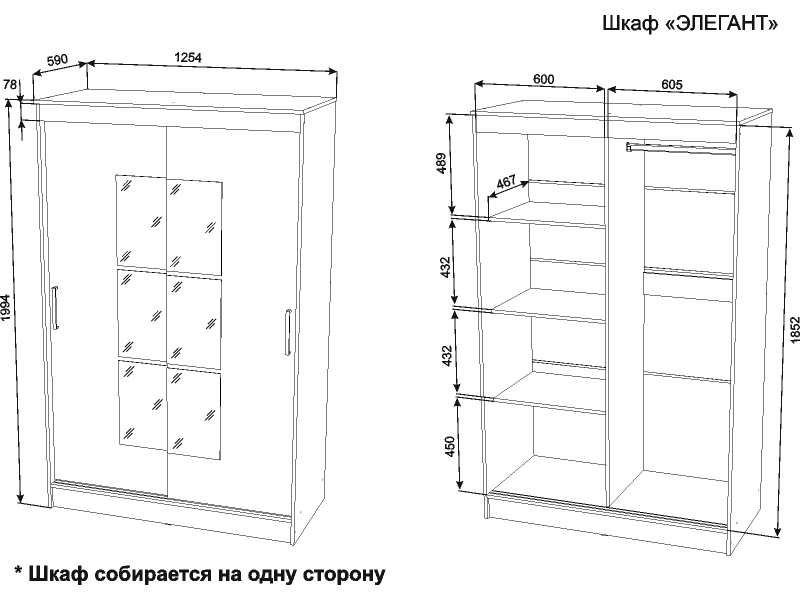 Шкаф «ЭЛЕГАНТ»

590
1254
78
1994

600
605
489
467
432
432
450
1852

* Шкаф собирается на одну сторону