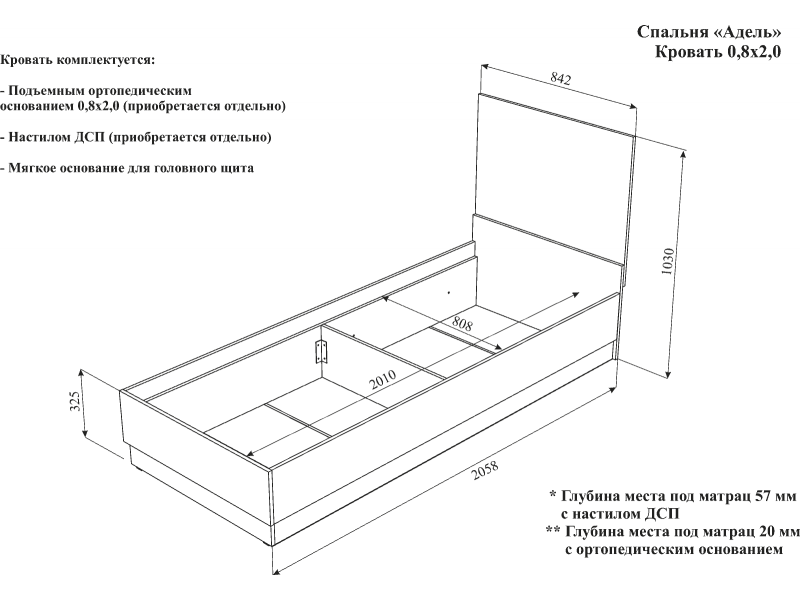 Спальня «Адель»
Кровать 0,8х2,0

Кровать комплектуется:

- Подъемным ортопедическим основанием 0,8х2,0 (приобретается отдельно)

- Настилом ДСП (приобретается отдельно)

- Мягкое основание для головного щита

842

1030

808

2010

325

2058

* Глубина места под матрац 57 мм с настилом ДСП
** Глубина места под матрац 20 мм с ортопедическим основанием