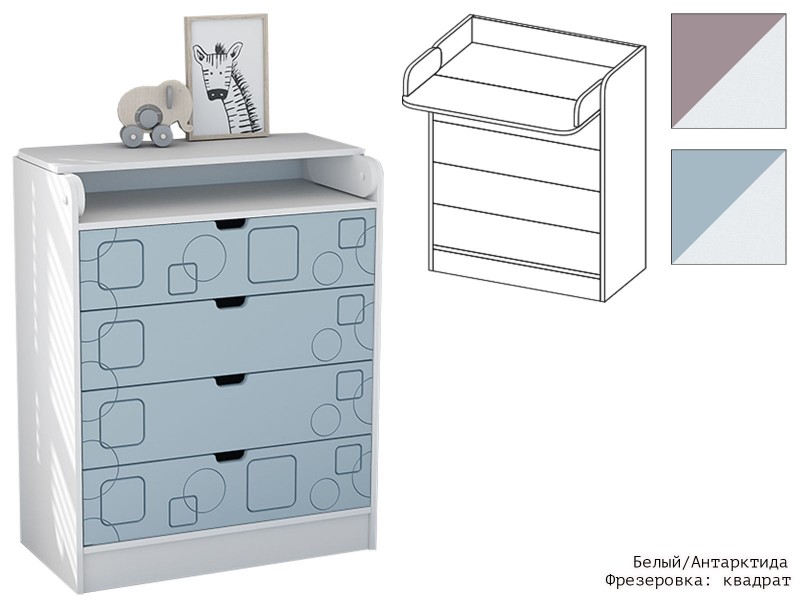 Белый/Антарктида
Фрезеровка: квадрат