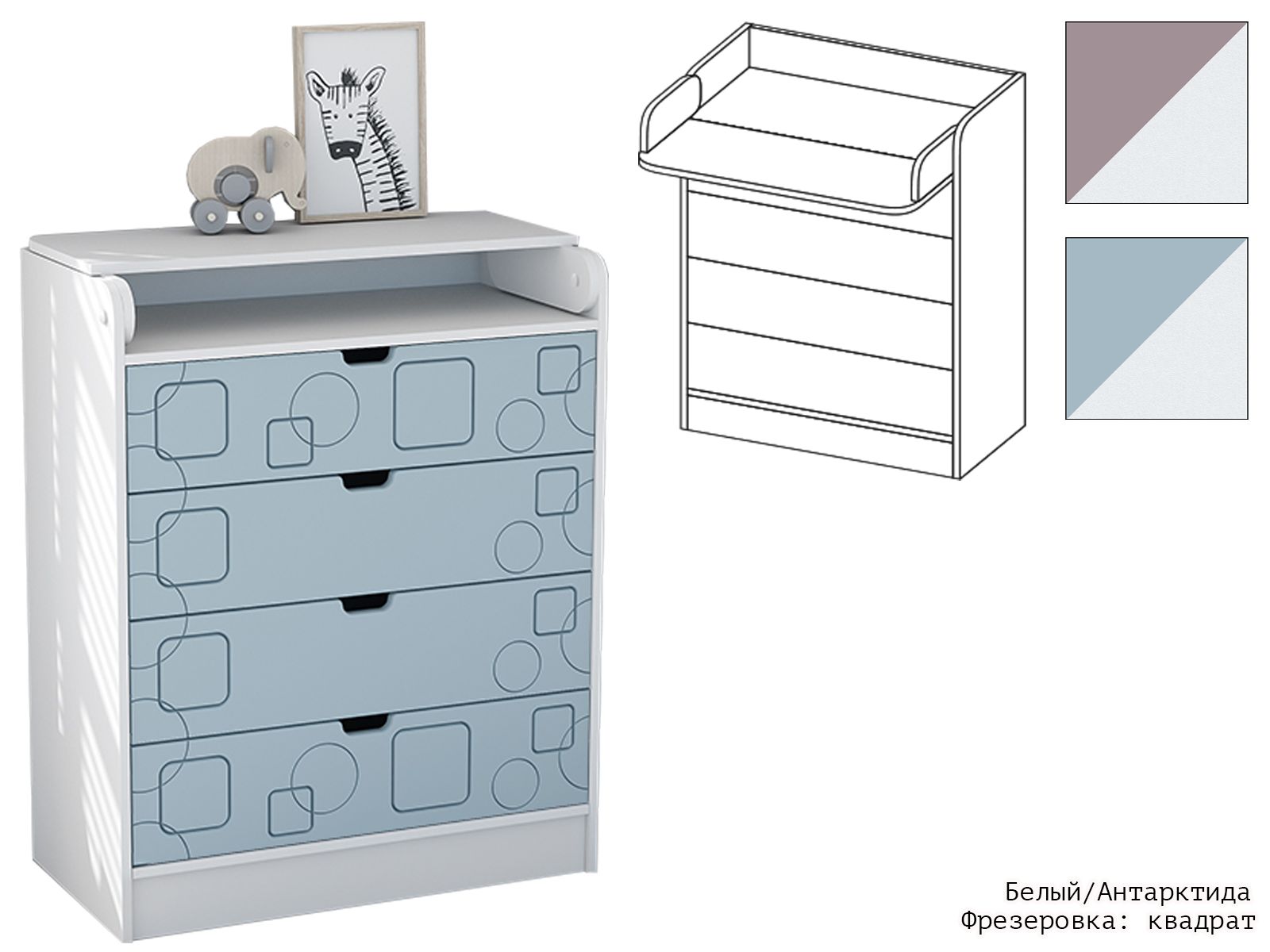 Белый/Антарктида
Фрезеровка: квадрат