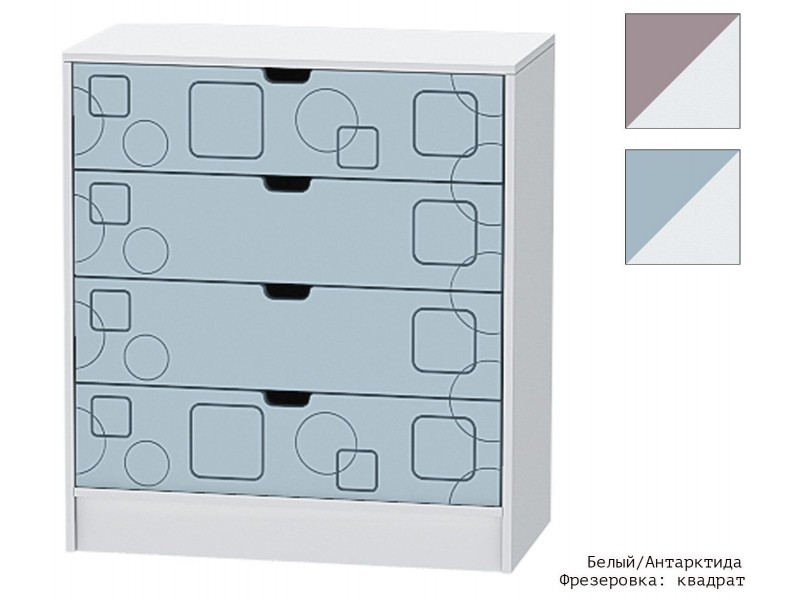 Белый/Антарктида
Фрезеровка: квадрат