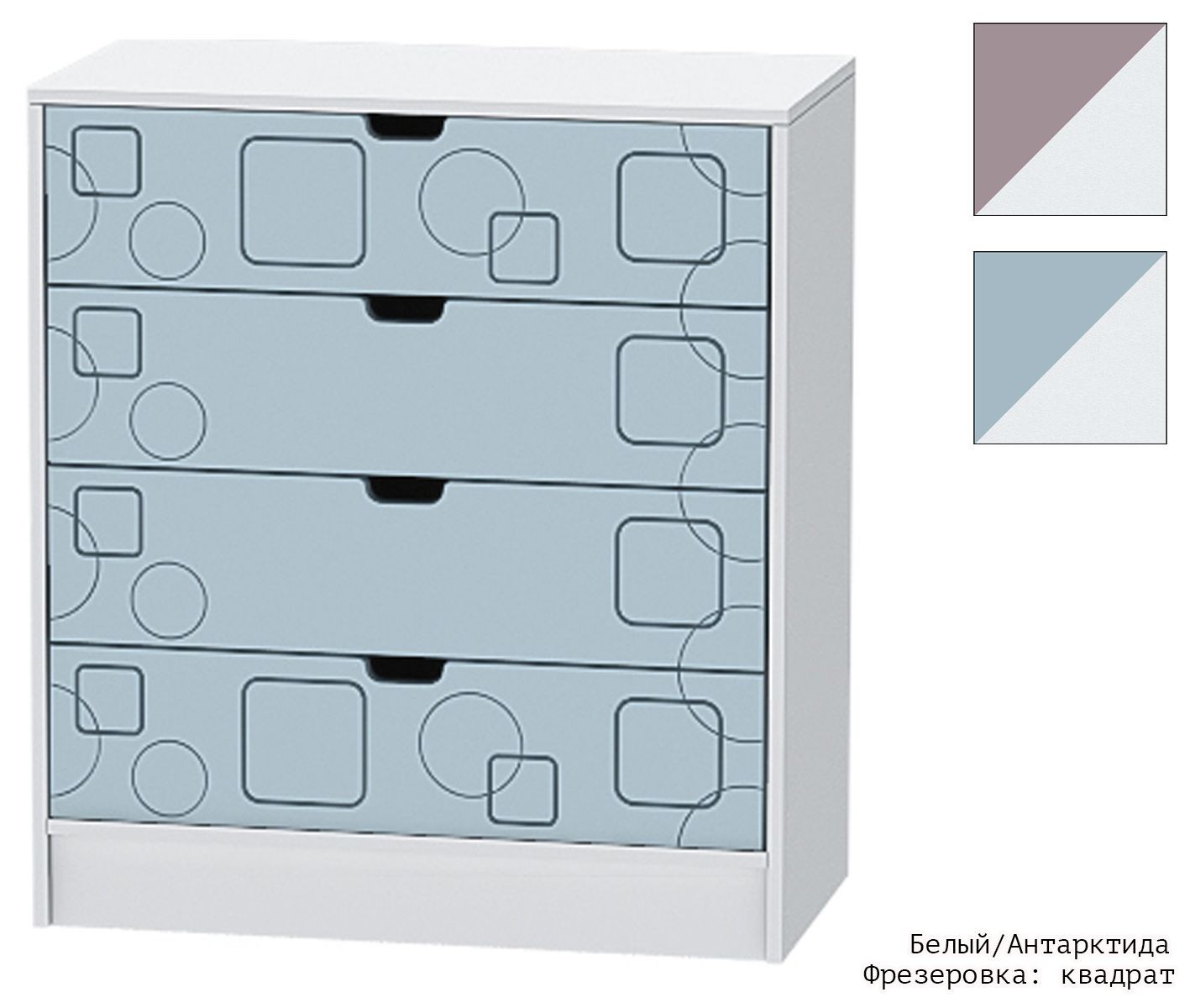 Белый/Антарктида
Фрезеровка: квадрат