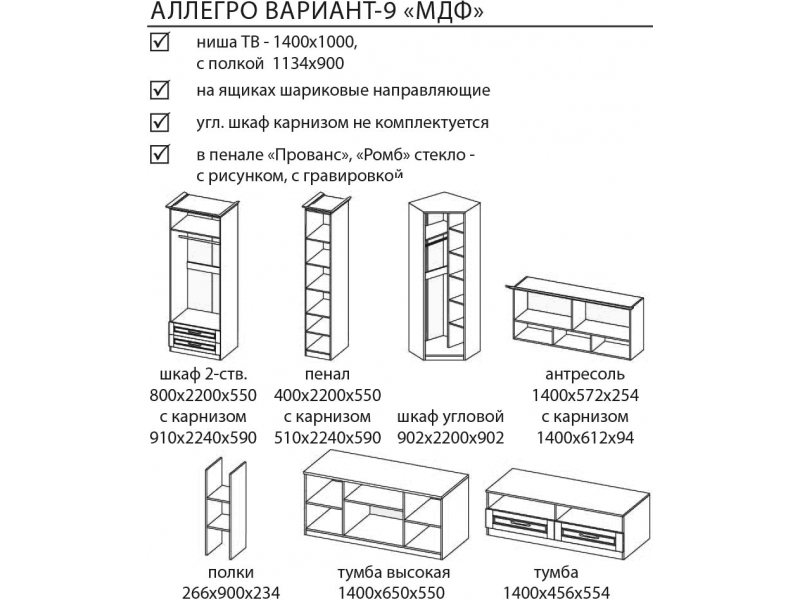 АЛЛЕГРО ВАРИАНТ-9 «МДФ»

☑ ниша ТВ - 1400х1000, с полкой 1134х900

☑ на ящиках шариковые направляющие

☑ угл. шкаф карнизом не комплектуется

☑ в пенале «Прованс», «Ромб» стекло - с рисунком, с гравировкой

шкаф 2-ств.
800х2200х550
с карнизом
910х2240х590

пенал
400х2200х550
с карнизом
510х2240х590

шкаф угловой
902х2200х902

антресоль
1400х572х254
с карнизом
1400х612х94

полки
266х900х234

тумба высокая
1400х650х550

тумба
1400х456х554