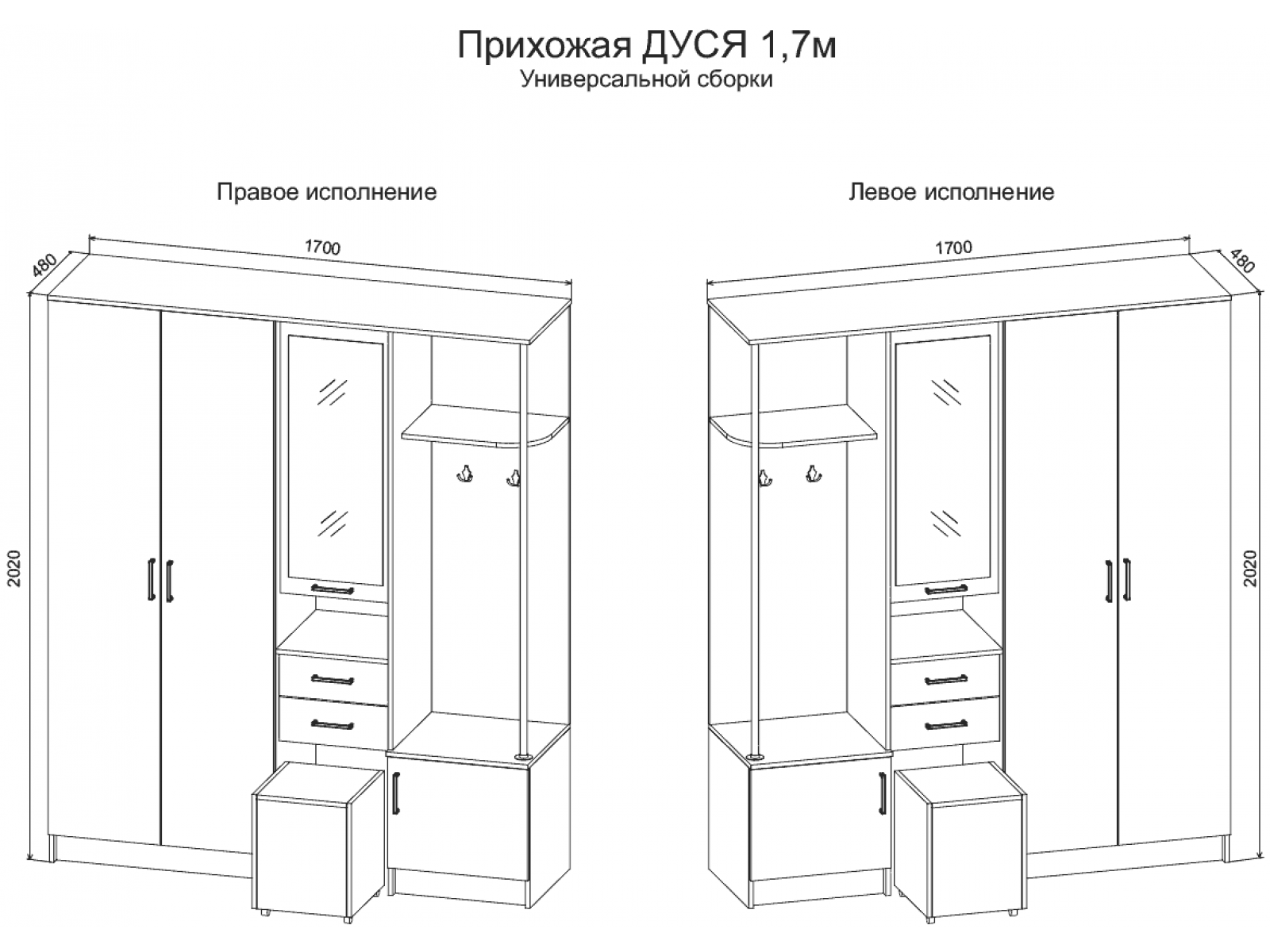 Прихожая ДУСЯ 1,7м
Универсальной сборки

Правое исполнение

480
1700
2020

Левое исполнение

1700
480
2020